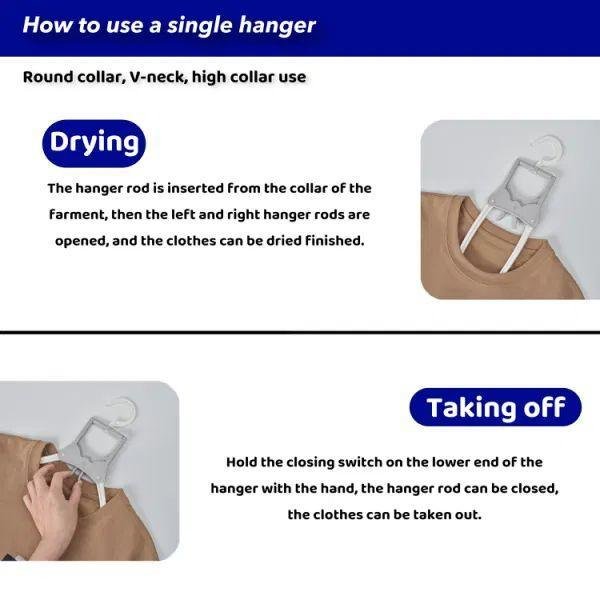 How to use a single hanger

Round collar, V-neck, high collar use

Drying

The hanger rod is inserted from the collar of the farment, then the left and right hanger rods are opened, and the clothes can be dried finished.

Taking off

Hold the closing switch on the lower end of the hanger with the hand, the hanger rod can be closed, the clothes can be taken out.